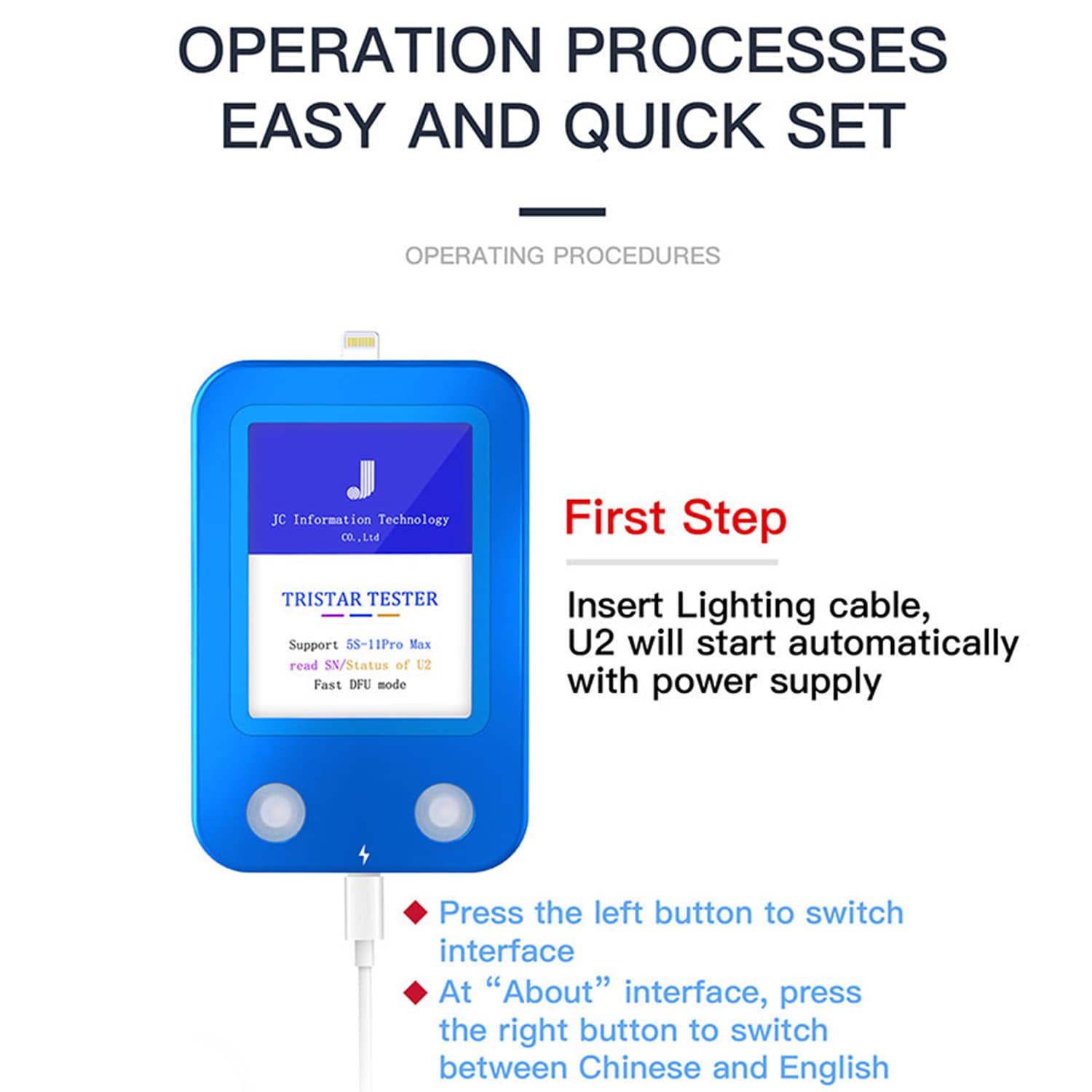 OPERATION PROCESSES
EASY AND QUICK SET

OPERATING PROCEDURES

JC Information Technology
CO.,Ltd

TRISTAR TESTER

Support 5S-11Pro Max
read SN/Status of U2
Fast DFU mode

First Step

Insert Lighting cable, U2 will start automatically with power supply

◆ Press the left button to switch interface
◆ At “About” interface, press the right button to switch between Chinese and English