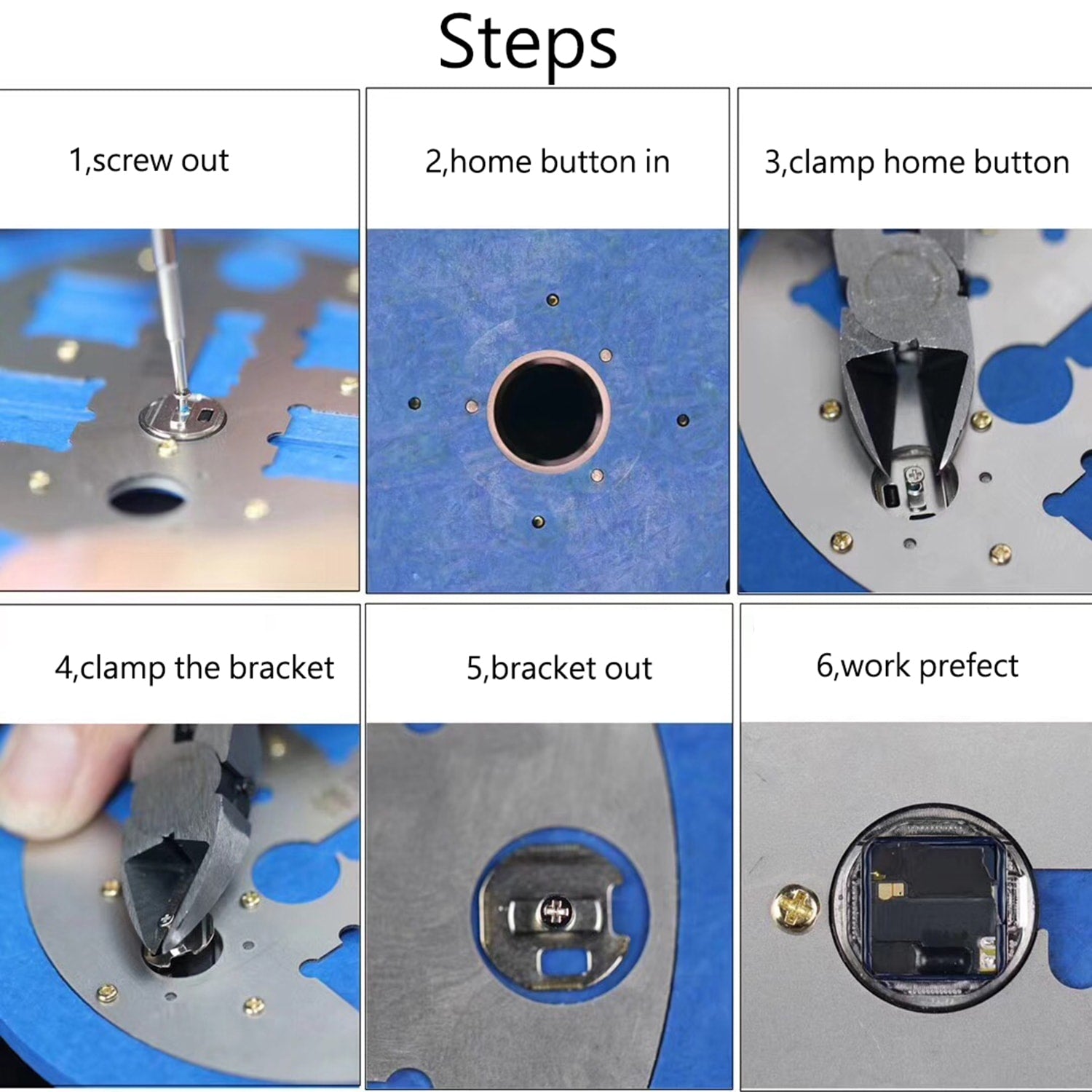 Steps

1,screw out

2,home button in

3,clamp home button

4,clamp the bracket

5,bracket out

6,work prefect